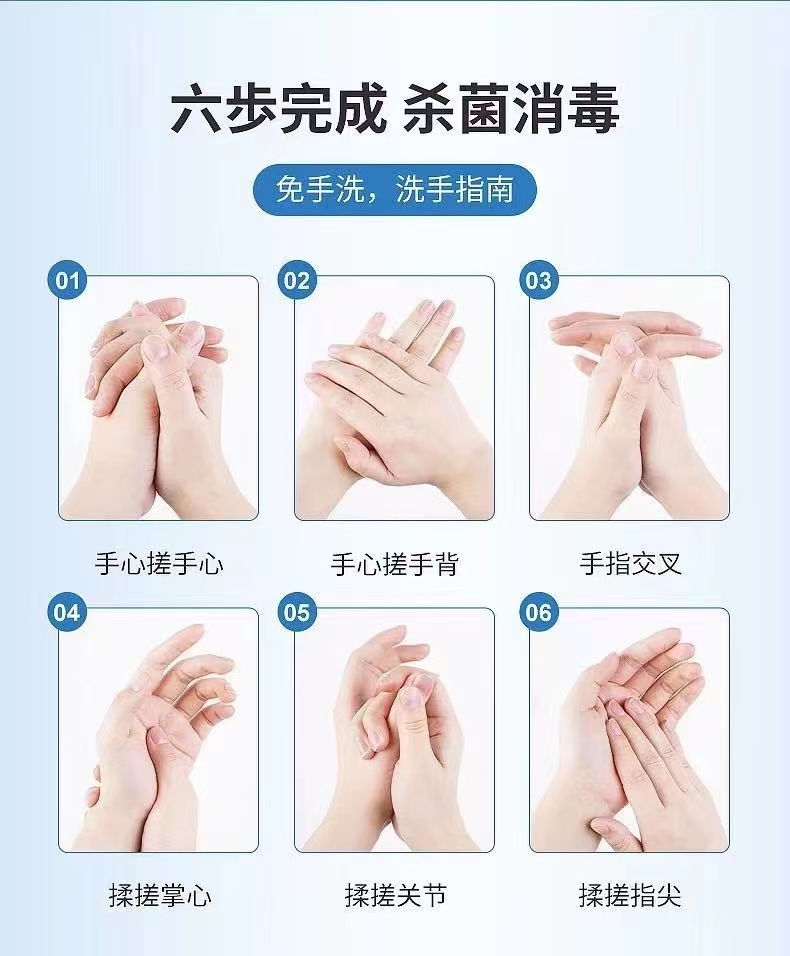 六步完成 杀菌消毒

免手洗，洗手指南

01

手心搓手心

02

手心搓手背

03

手指交叉

04

揉搓掌心

05

揉搓关节

06

揉搓指尖