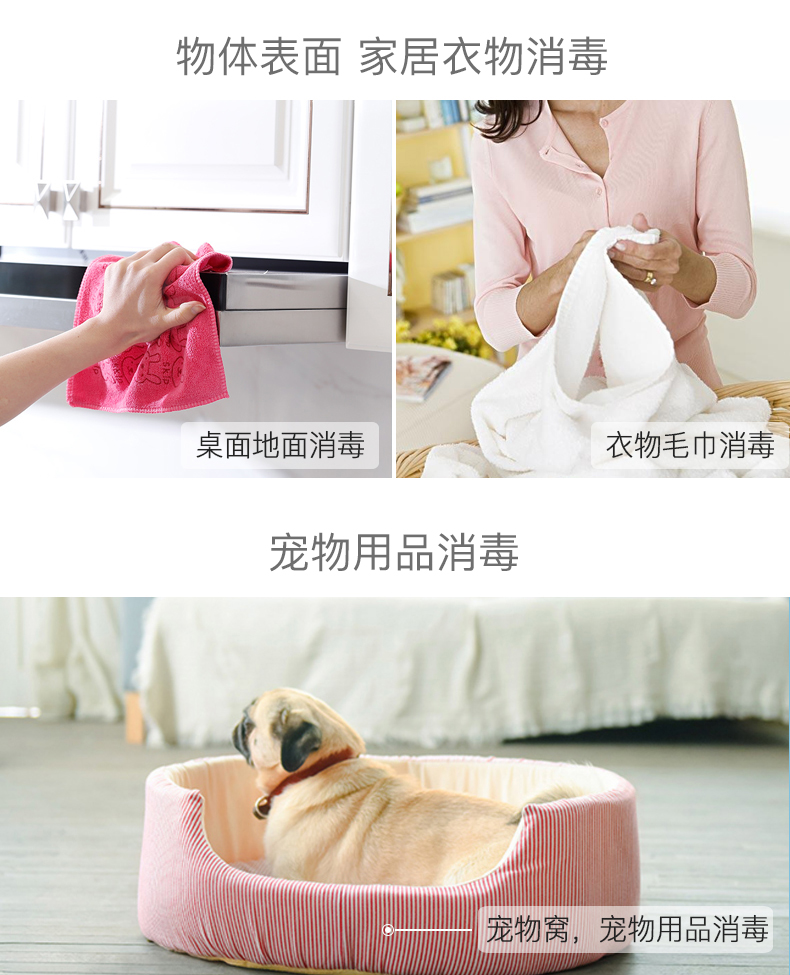 物体表面 家居衣物消毒

桌面地面消毒

衣物毛巾消毒

宠物用品消毒

宠物窝，宠物用品消毒