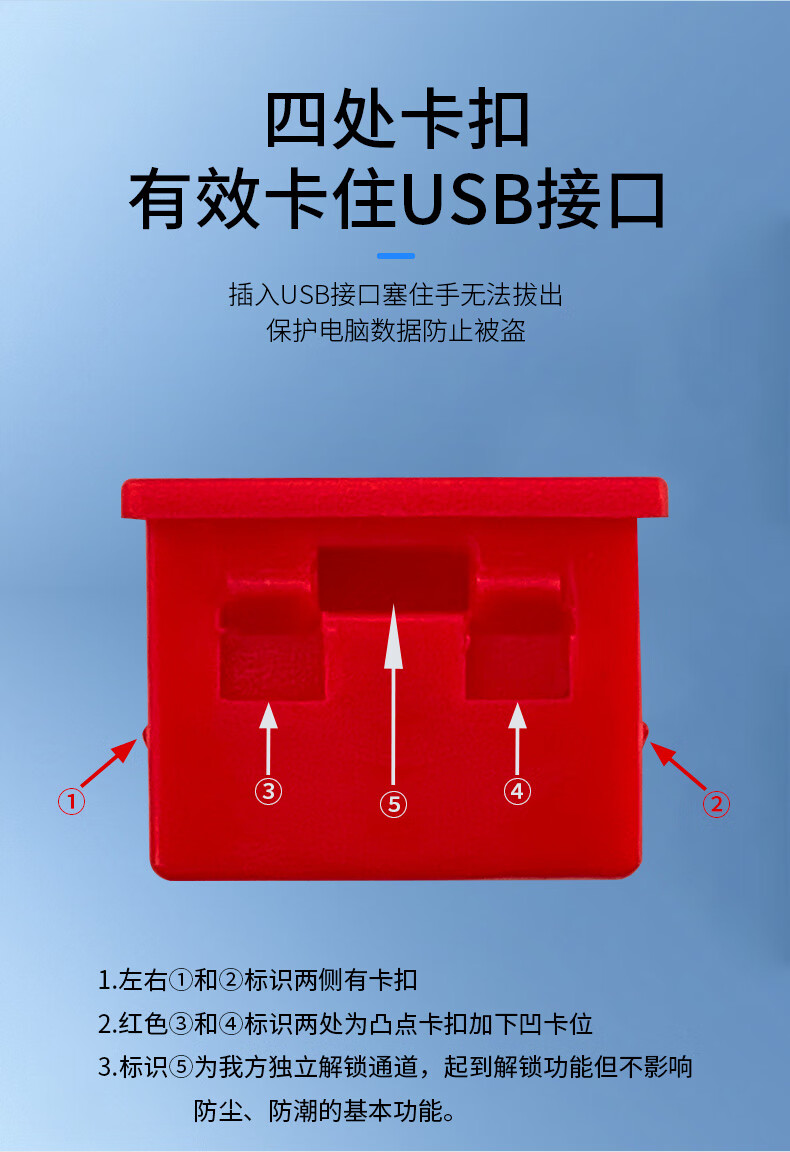 四处卡扣
有效卡住USB接口

插入USB接口塞住手无法拔出
保护电脑数据防止被盗

①

③

⑤

④

②

1.左右①和②标识两侧有卡扣
2.红色③和④标识两处为凸点卡扣加下凹卡位
3.标识⑤为我方独立解锁通道，起到解锁功能但不影响防尘、防潮的基本功能。