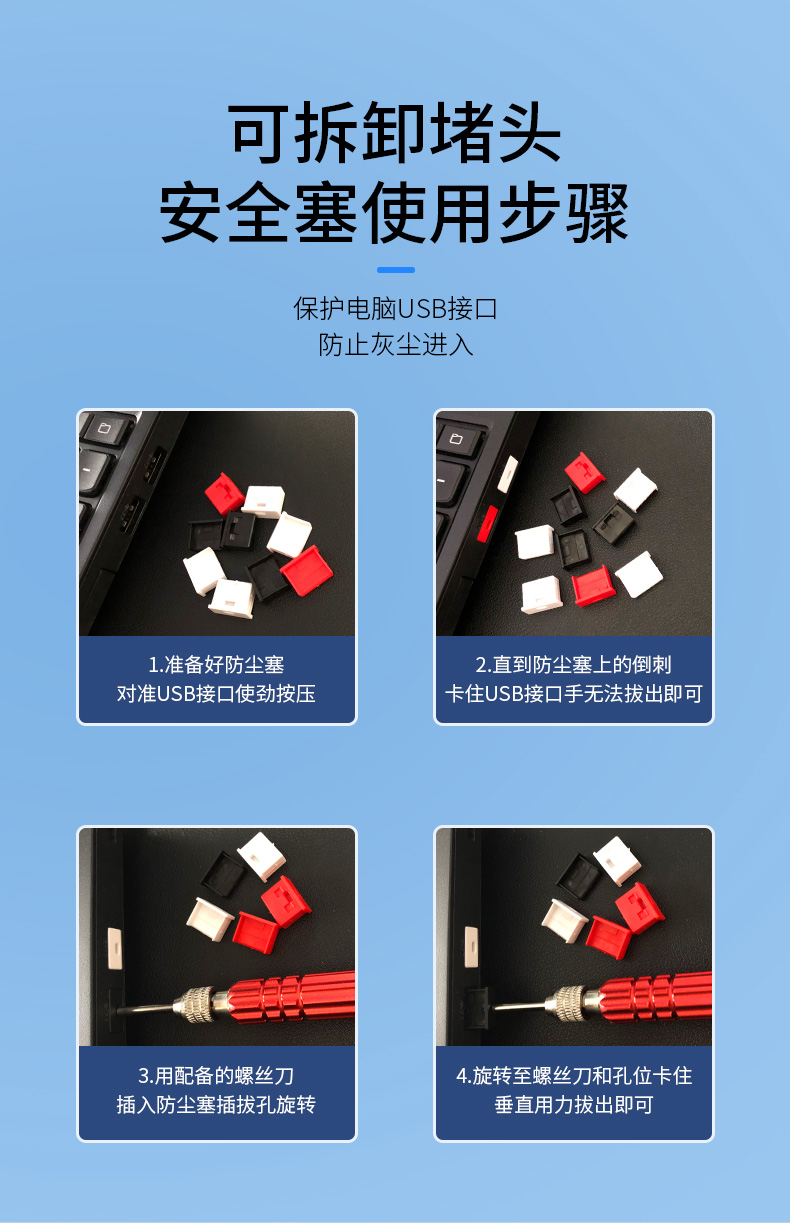 可拆卸堵头
安全塞使用步骤

保护电脑USB接口
防止灰尘进入

1.准备好防尘塞
对准USB接口使劲按压

2.直到防尘塞上的倒刺
卡住USB接口手无法拔出即可

3.用配备的螺丝刀
插入防尘塞插拔孔旋转

4.旋转至螺丝刀和孔位卡住
垂直用力拔出即可